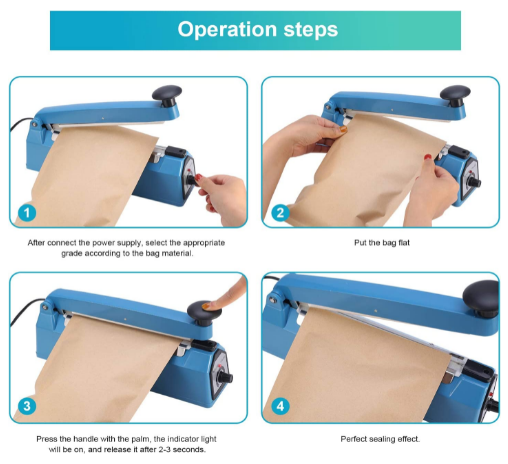 Operation steps

1

After connect the power supply, select the appropriate grade according to the bag material.

2

Put the bag flat

3

Press the handle with the palm, the indicator light will be on, and release it after 2-3 seconds.

4

Perfect sealing effect.