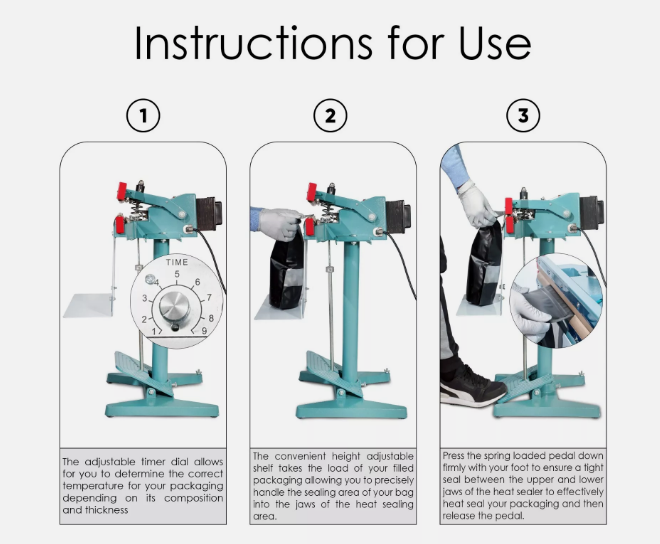 Instructions for Use

1

TIME
1 2 3 4 5 6 7 8 9

The adjustable timer dial allows for you to determine the correct temperature for your packaging depending on its composition and thickness

2

The convenient height adjustable shelf takes the load of your filled packaging allowing you to precisely handle the sealing area of your bag into the jaws of the heat sealing area.

3

Press the spring loaded pedal down firmly with your foot to ensure a tight seal between the upper and lower jaws of the heat sealer to effectively heat seal your packaging and then release the pedal.