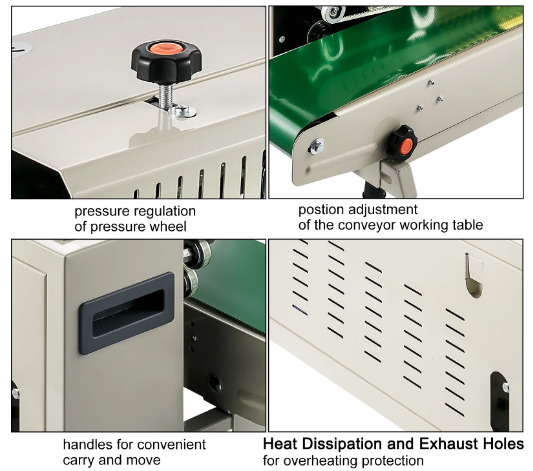 pressure regulation
of pressure wheel

postion adjustment
of the conveyor working table

handles for convenient
carry and move

Heat Dissipation and Exhaust Holes
for overheating protection