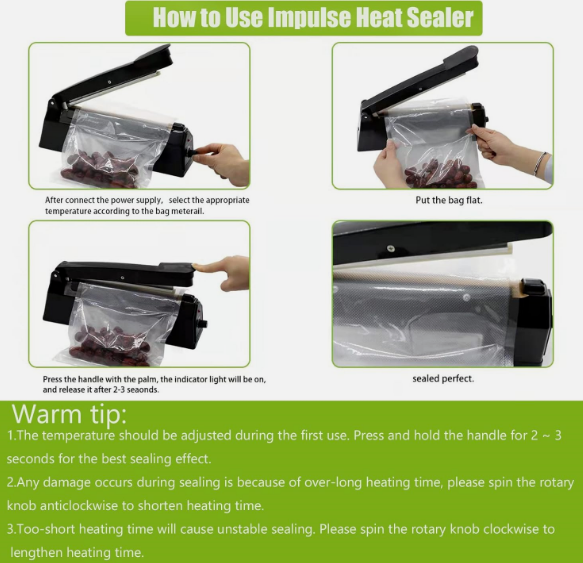 How to Use Impulse Heat Sealer

After connect the power supply, select the appropriate temperature according to the bag meterail.

Put the bag flat.

Press the handle with the palm, the indicator light will be on, and release it after 2-3 seaonds.

sealed perfect.

Warm tip:

1.The temperature should be adjusted during the first use. Press and hold the handle for 2 ~ 3 seconds for the best sealing effect.

2.Any damage occurs during sealing is because of over-long heating time, please spin the rotary knob anticlockwise to shorten heating time.

3.Too-short heating time will cause unstable sealing. Please spin the rotary knob clockwise to lengthen heating time.